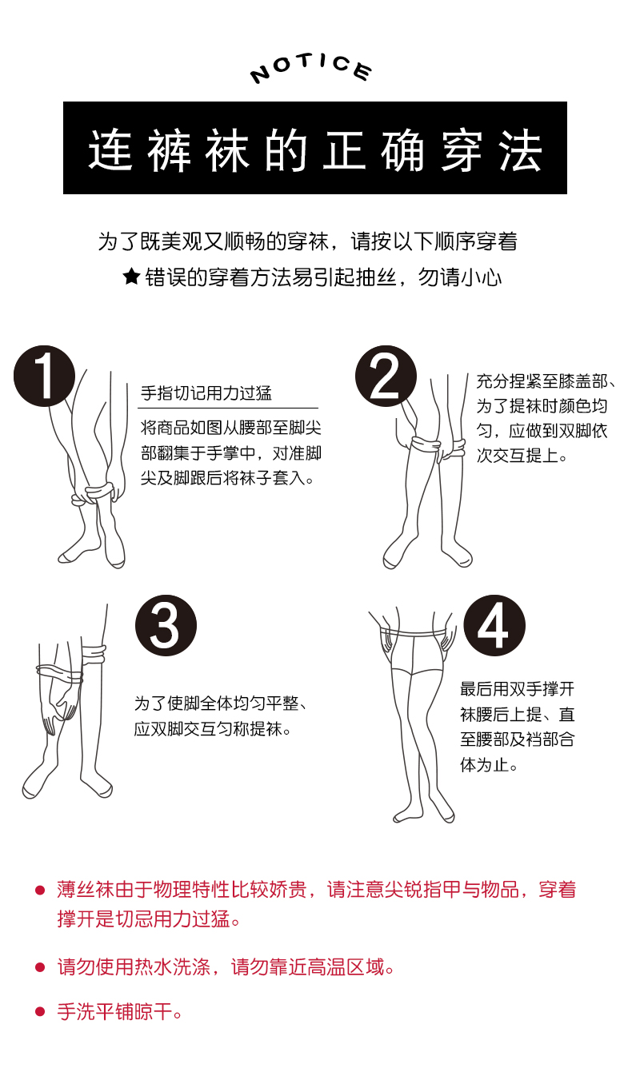 NOTICE

连裤袜的正确穿法

为了既美观又顺畅的穿袜，请按以下顺序穿着

★错误的穿着方法易引起抽丝，勿请小心

1

手指切记用力过猛

将商品如图从腰部至脚尖部翻集于手掌中，对准脚尖及脚跟后将袜子套入。

2

充分捏紧至膝盖部、为了提袜时颜色均匀，应做到双脚依次交互提上。

3

为了使脚全体均匀平整、应双脚交互匀称提袜。

4

最后用双手撑开袜腰后上提、直至腰部及裆部合体为止。

● 薄丝袜由于物理特性比较娇贵，请注意尖锐指甲与物品，穿着撑开是切忌用力过猛。

● 请勿使用热水洗涤，请勿靠近高温区域。

● 手洗平铺晾干。