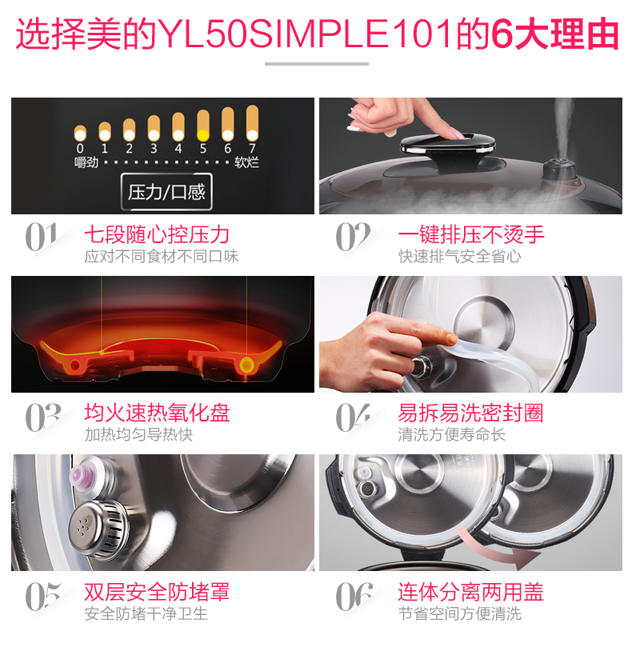 选择美的YL50SIMPLE101的6大理由

0 1 2 3 4 5 6 7
嚼劲 软烂
压力/口感

01 七段随心控压力
应对不同食材不同口味

02 一键排压不烫手
快速排气安全省心

03 均火速热氧化盘
加热均匀导热快

04 易拆易洗密封圈
清洗方便寿命长

05 双层安全防堵罩
安全防堵干净卫生

06 连体分离两用盖
节省空间方便清洗