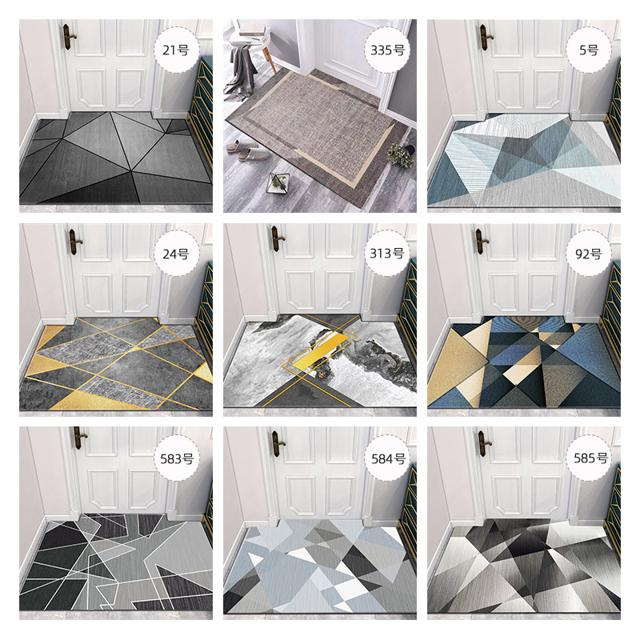 21号

335号

5号

24号

313号

92号

583号

584号

585号