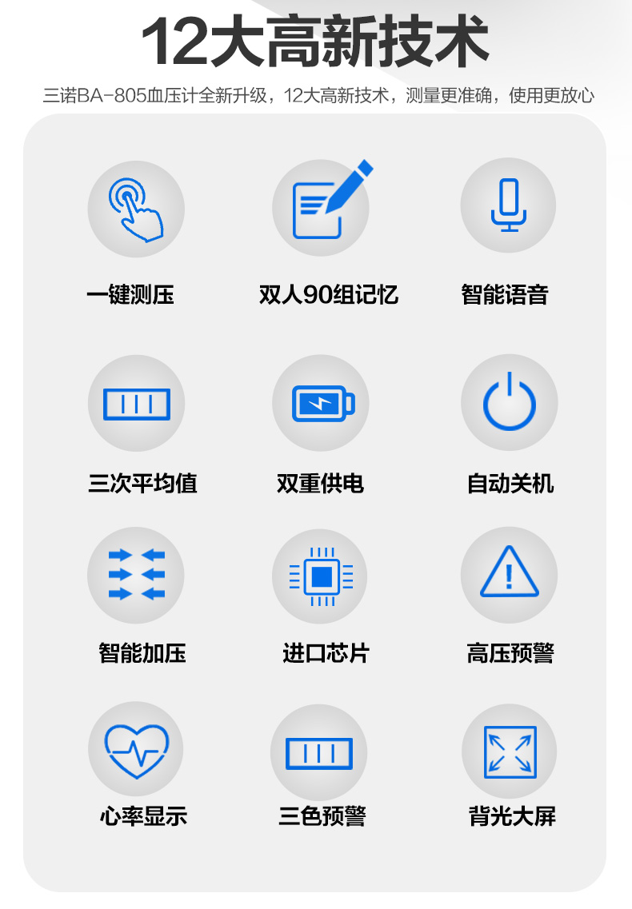 12大高新技术

三诺BA-805血压计全新升级，12大高新技术，测量更准确，使用更放心

一键测压

双人90组记忆

智能语音

三次平均值

双重供电

自动关机

智能加压

进口芯片

高压预警

心率显示

三色预警

背光大屏