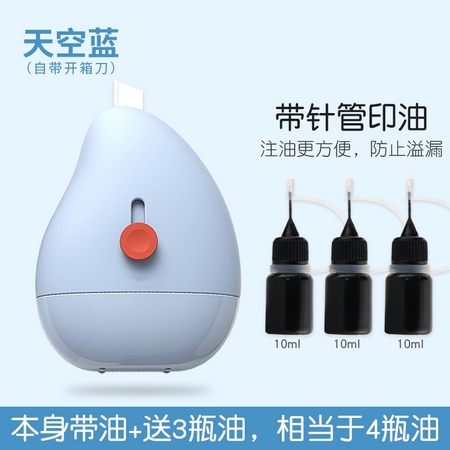 天空蓝
（自带开箱刀）

带针管印油
注油更方便，防止溢漏

10ml
10ml
10ml

本身带油+送3瓶油，相当于4瓶油