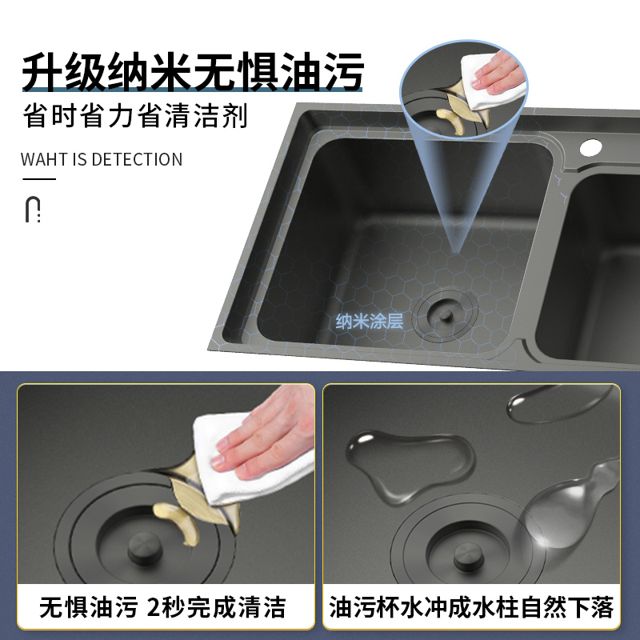 升级纳米无惧油污
省时省力省清洁剂
WAHT IS DETECTION

纳米涂层

无惧油污 2秒完成清洁

油污杯水冲成水柱自然下落